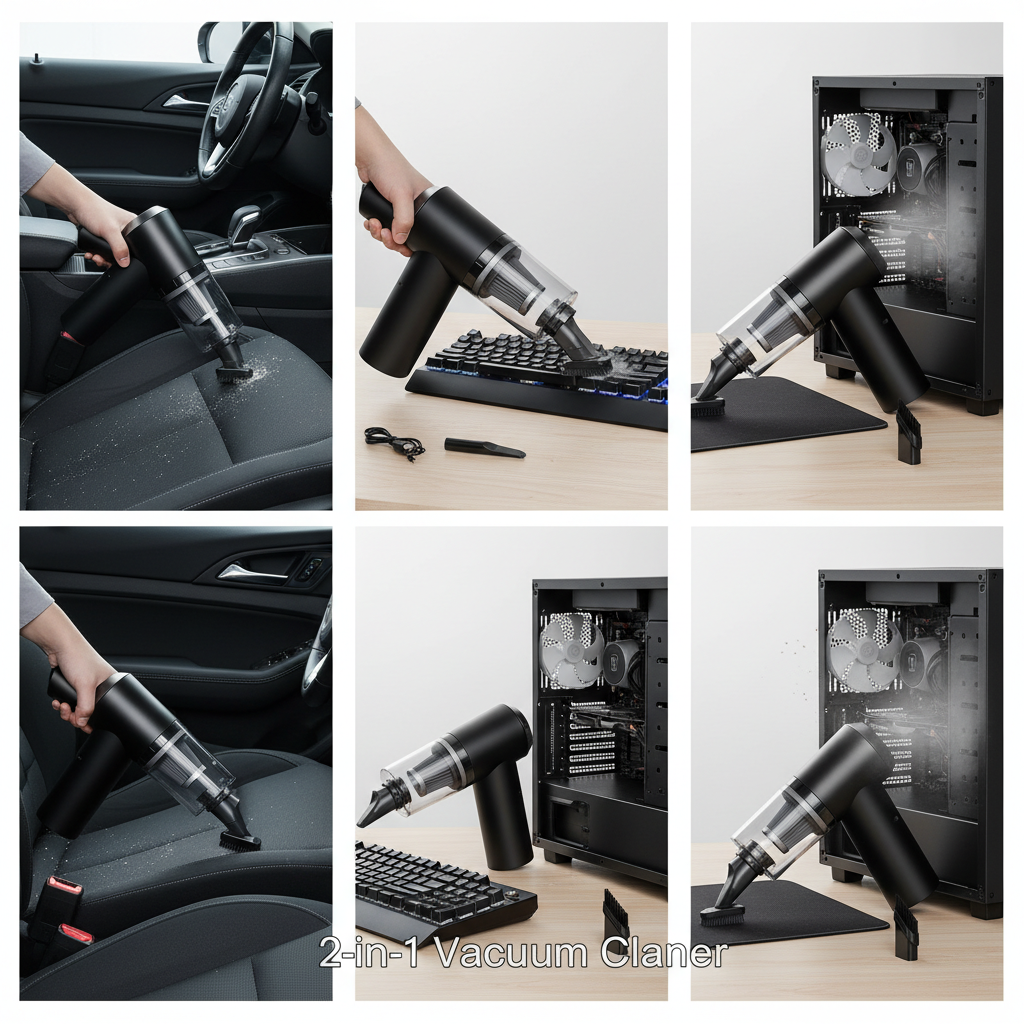 2-in-1 Vacuum Claner